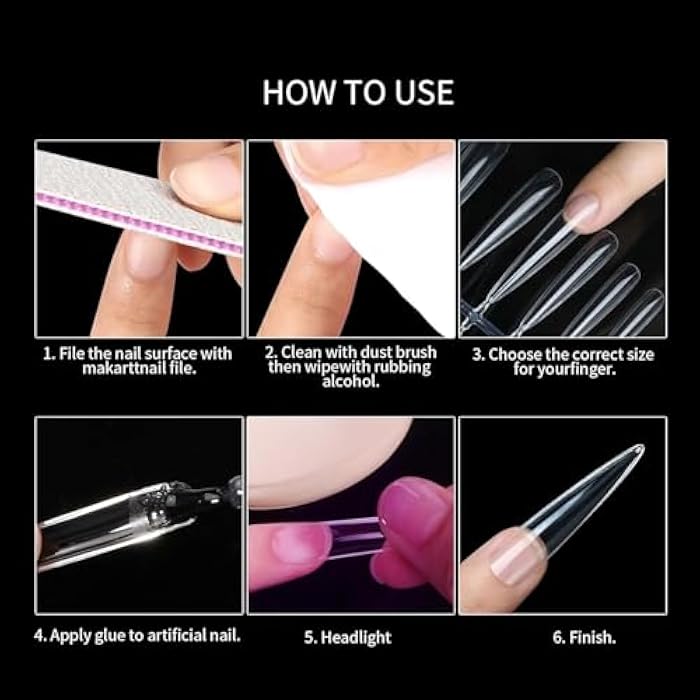 HOW TO USE

1. File the nail surface with makarttnail file.

2. Clean with dust brush then wipewith rubbing alcohol.

3. Choose the correct size for yourfinger.

4. Apply glue to artificial nail.

5. Headlight

6. Finish.